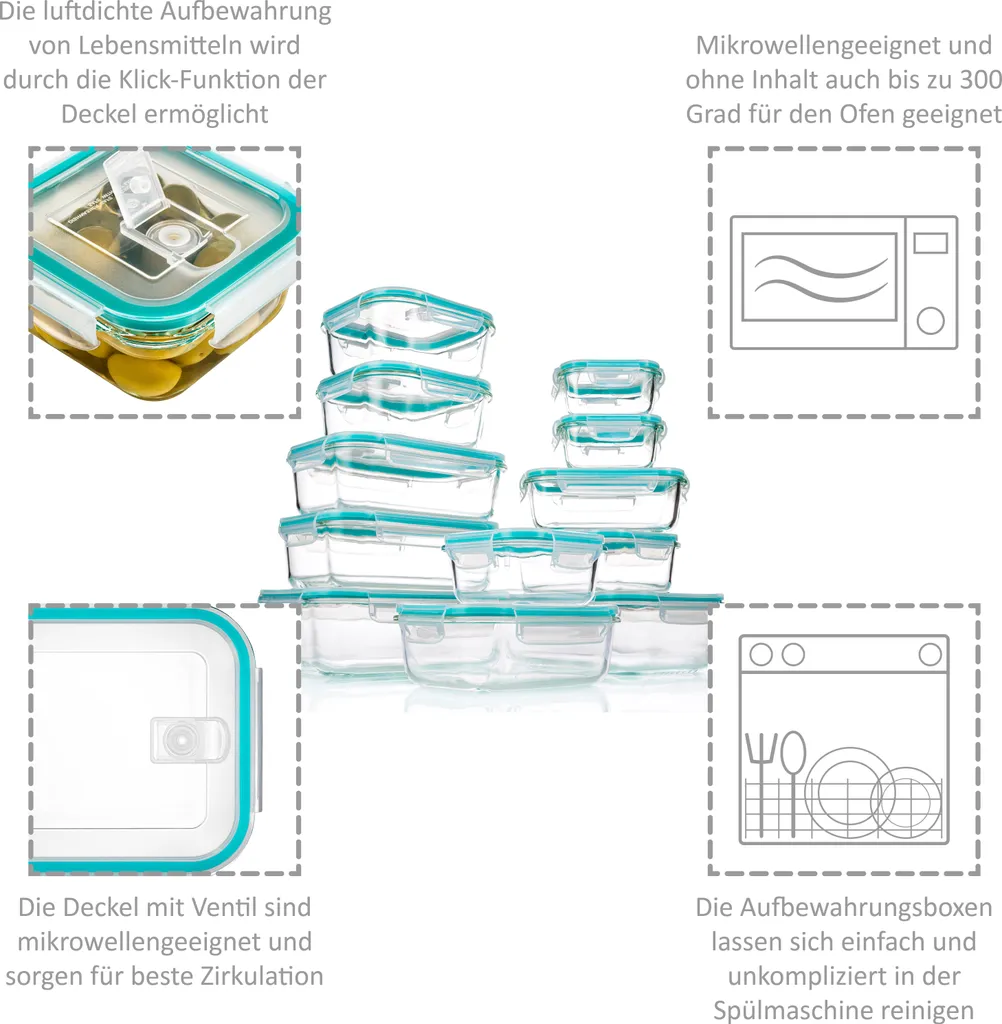 Die luftdichte Aufbewahrung von Lebensmitteln wird durch die Klick-Funktion der Deckel ermöglicht

Mikrowellengeeignet und ohne Inhalt auch bis zu 300 Grad für den Ofen geeignet

Die Deckel mit Ventil sind mikrowellengeeignet und sorgen für beste Zirkulation

Die Aufbewahrungsboxen lassen sich einfach und unkompliziert in der Spülmaschine reinigen